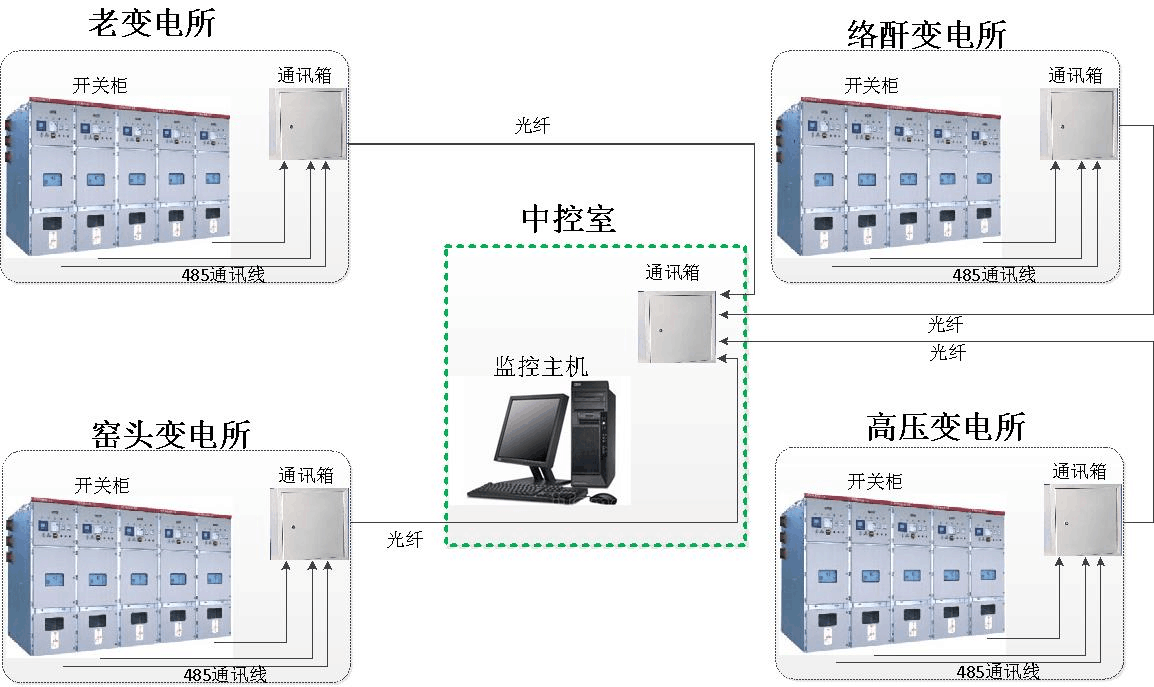 老变电所

开关柜

通讯箱

485通讯线

光纤

络酐变电所

开关柜

通讯箱

485通讯线

中控室

通讯箱

监控主机

光纤

光纤

窑头变电所

开关柜

通讯箱

485通讯线

光纤

高压变电所

开关柜

通讯箱

485通讯线